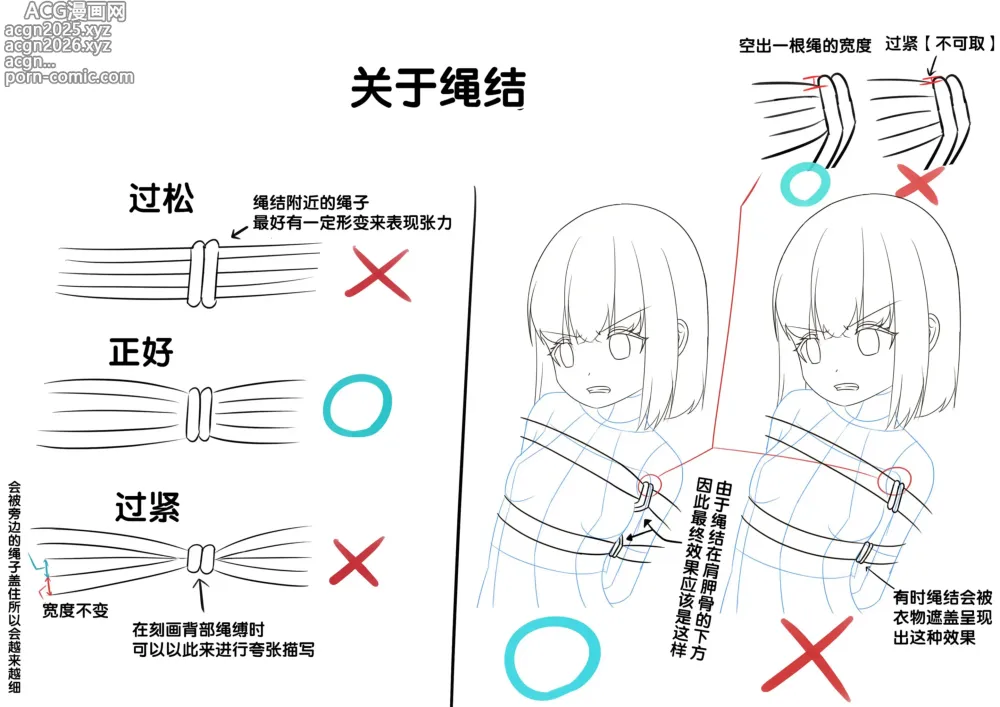 ACG漫画网
acgn2025.xyz
acgn2026.xyz
acgn...
porn-comic.com

关于绳结

过松
绳结附近的绳子
最好有一定形变来表现张力

正好

过紧

会被旁边的绳子盖住所以会越来越细

宽度不变

在刻画背部绳缚时
可以以此来进行夸张描写

空出一根绳的宽度

过紧【不可取】

由于绳结在肩胛骨的下方
因此最终效果应该是这样

有时绳结会被
衣物遮盖呈现
出这种效果