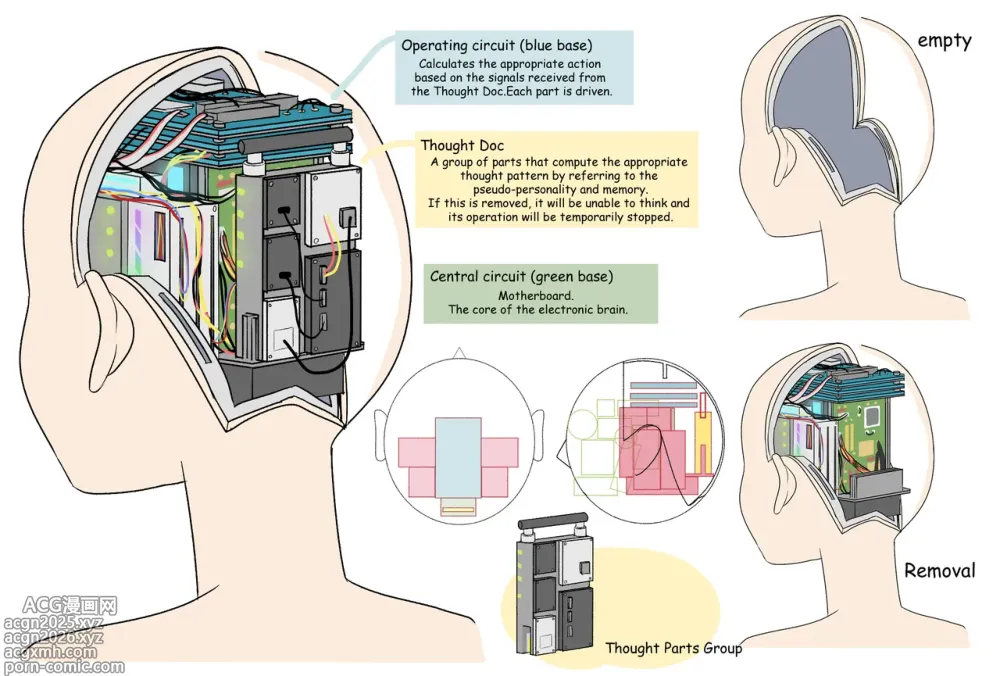 Operating circuit (blue base)
Calculates the appropriate action based on the signals received from the Thought Doc.Each part is driven.

Thought Doc
A group of parts that compute the appropriate thought pattern by referring to the pseudo-personality and memory.
If this is removed, it will be unable to think and its operation will be temporarily stopped.

Central circuit (green base)
Motherboard.
The core of the electronic brain.

empty

Removal

Thought Parts Group

ACG漫画网
acgn2025.xyz
acgn2026.xyz
acgxmh.com
porn-comic.com